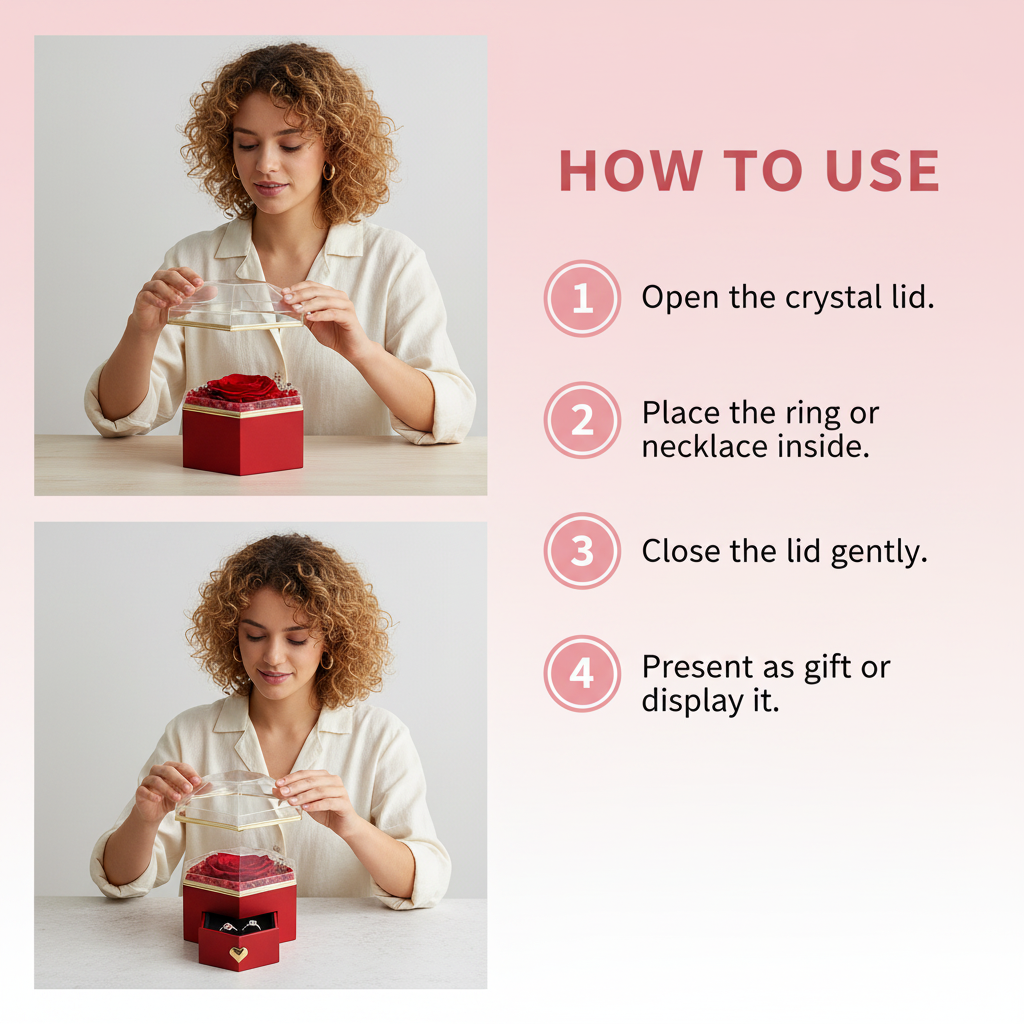 HOW TO USE

1 Open the crystal lid.

2 Place the ring or necklace inside.

3 Close the lid gently.

4 Present as gift or display it.